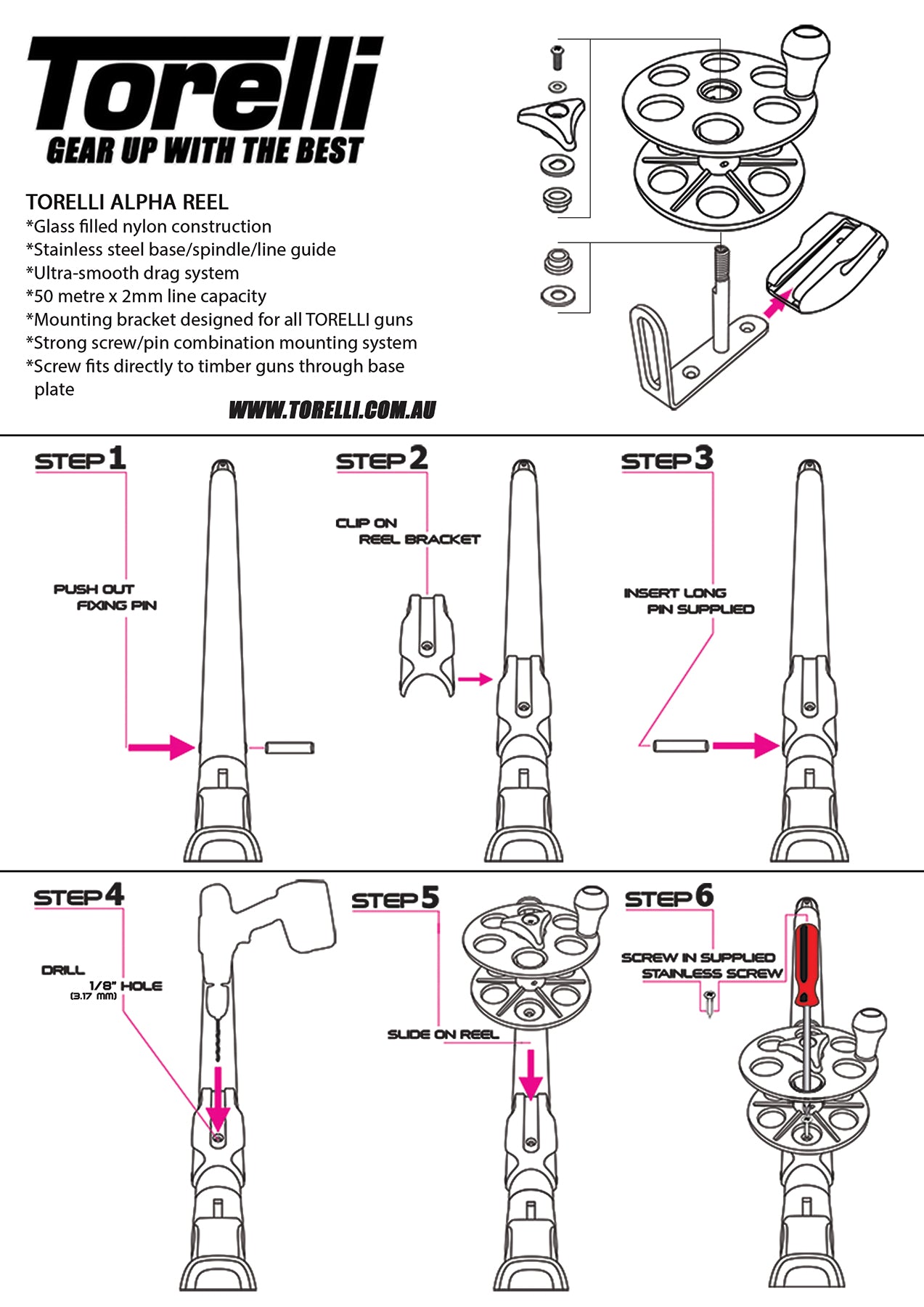 Torelli
GEAR UP WITH THE BEST

TORELLI ALPHA REEL
*Glass filled nylon construction
*Stainless steel base/spindle/line guide
*Ultra-smooth drag system
*50 metre x 2mm line capacity
*Mounting bracket designed for all TORELLI guns
*Strong screw/pin combination mounting system
*Screw fits directly to timber guns through base plate

WWW.TORELLI.COM.AU

STEP 1
PUSH OUT FIXING PIN

STEP 2
CLIP ON REEL BRACKET

STEP 3
INSERT LONG PIN SUPPLIED

STEP 4
DRILL 1/8" HOLE (3.17 mm)

STEP 5
SLIDE ON REEL

STEP 6
SCREW IN SUPPLIED STAINLESS SCREW