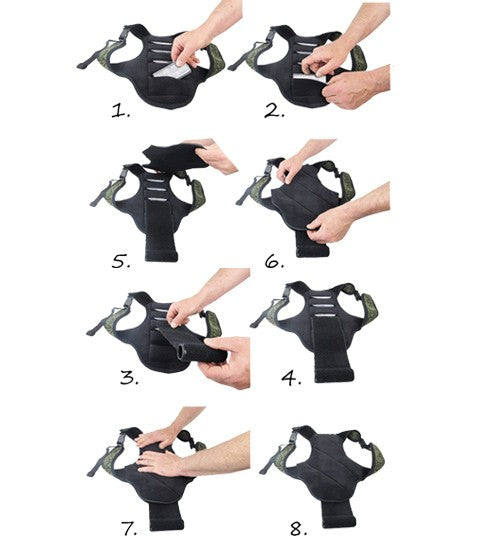 1.
2.
5.
6.
3.
4.
7.
8.